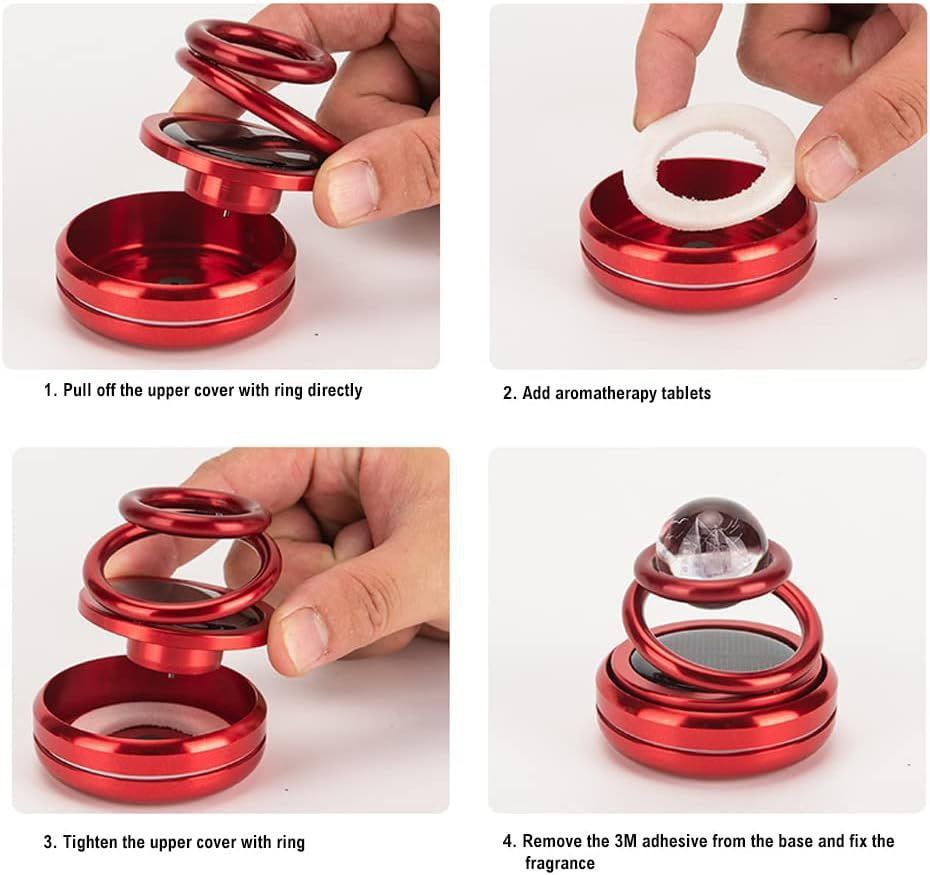 1. Pull off the upper cover with ring directly

2. Add aromatherapy tablets

3. Tighten the upper cover with ring

4. Remove the 3M adhesive from the base and fix the fragrance