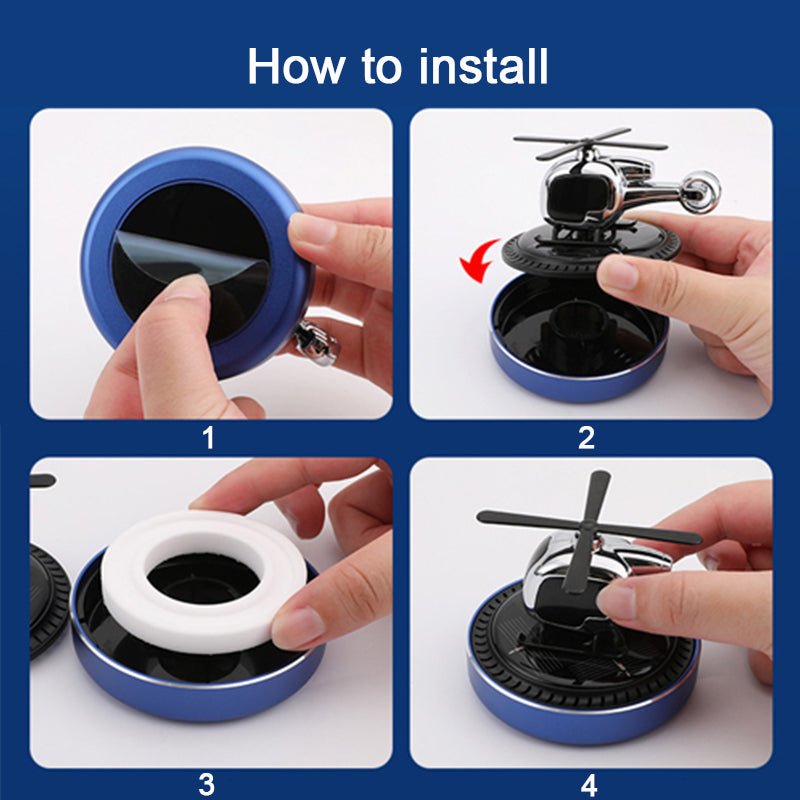 How to install

1

2

3

4