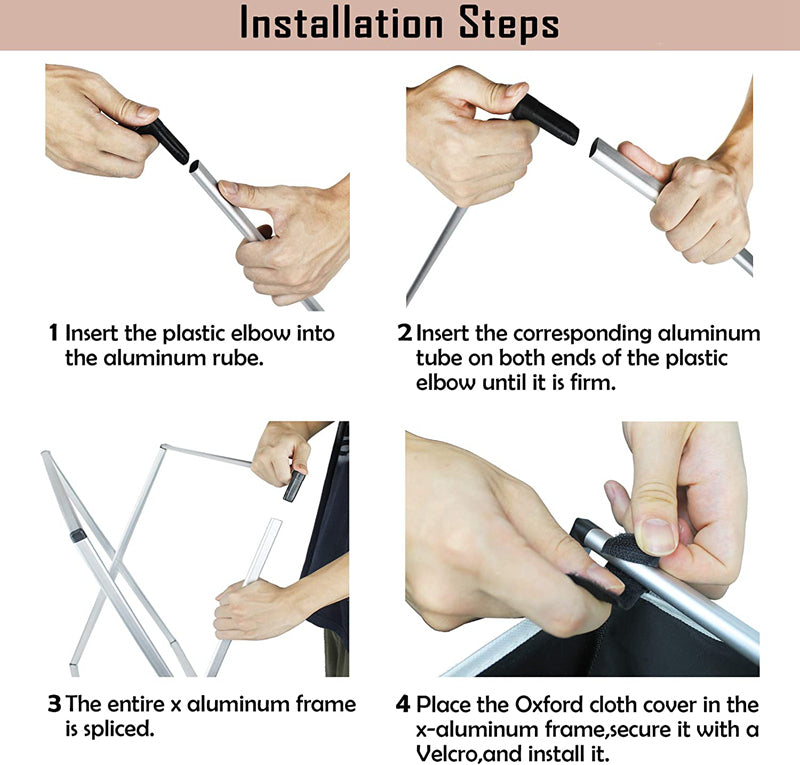 Installation Steps

1 Insert the plastic elbow into the aluminum rube.

2 Insert the corresponding aluminum tube on both ends of the plastic elbow until it is firm.

3 The entire x aluminum frame is spliced.

4 Place the Oxford cloth cover in the x-aluminum frame,secure it with a Velcro,and install it.