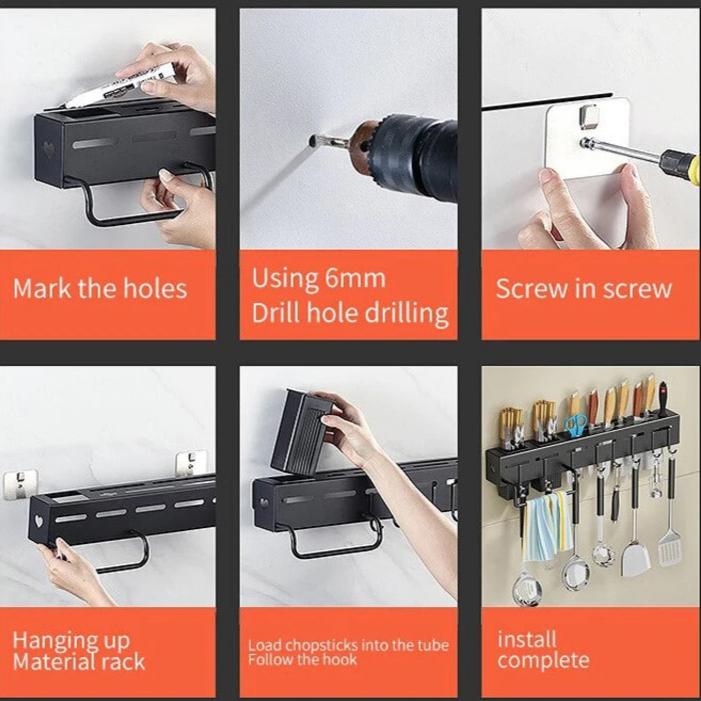 Mark the holes

Using 6mm
Drill hole drilling

Screw in screw

Hanging up
Material rack

Load chopsticks into the tube
Follow the hook

install
complete