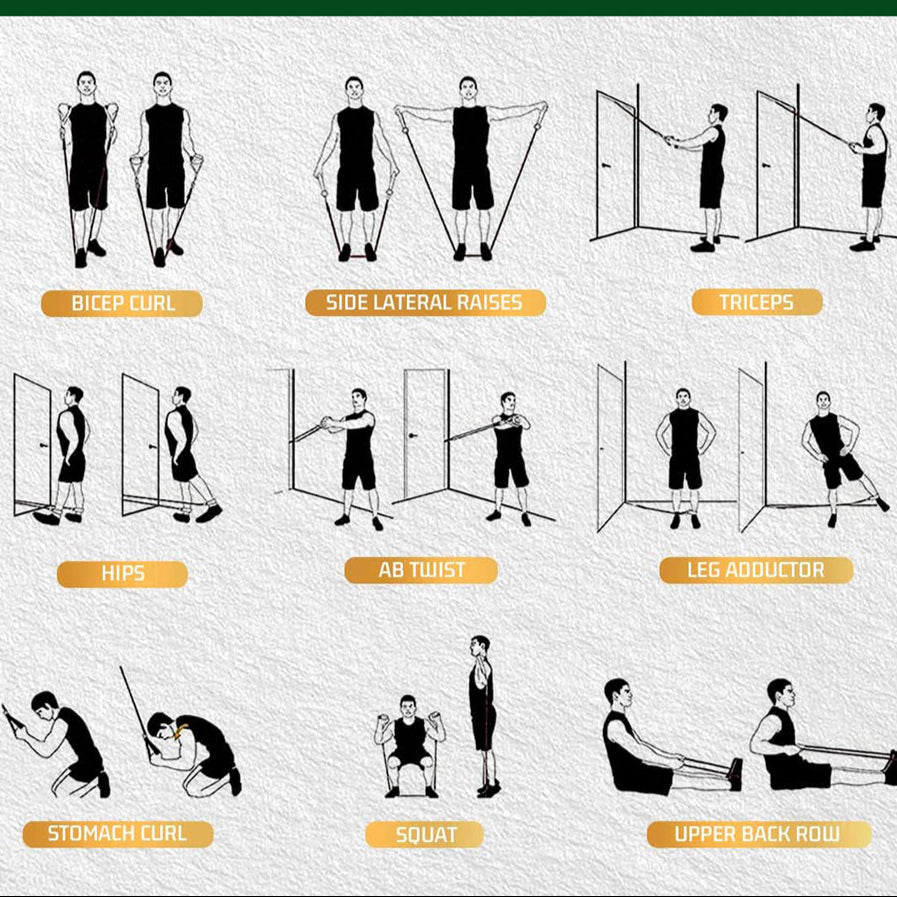 BICEP CURL

SIDE LATERAL RAISES

TRICEPS

HIPS

AB TWIST

LEG ADDUCTOR

STOMACH CURL

SQUAT

UPPER BACK ROW