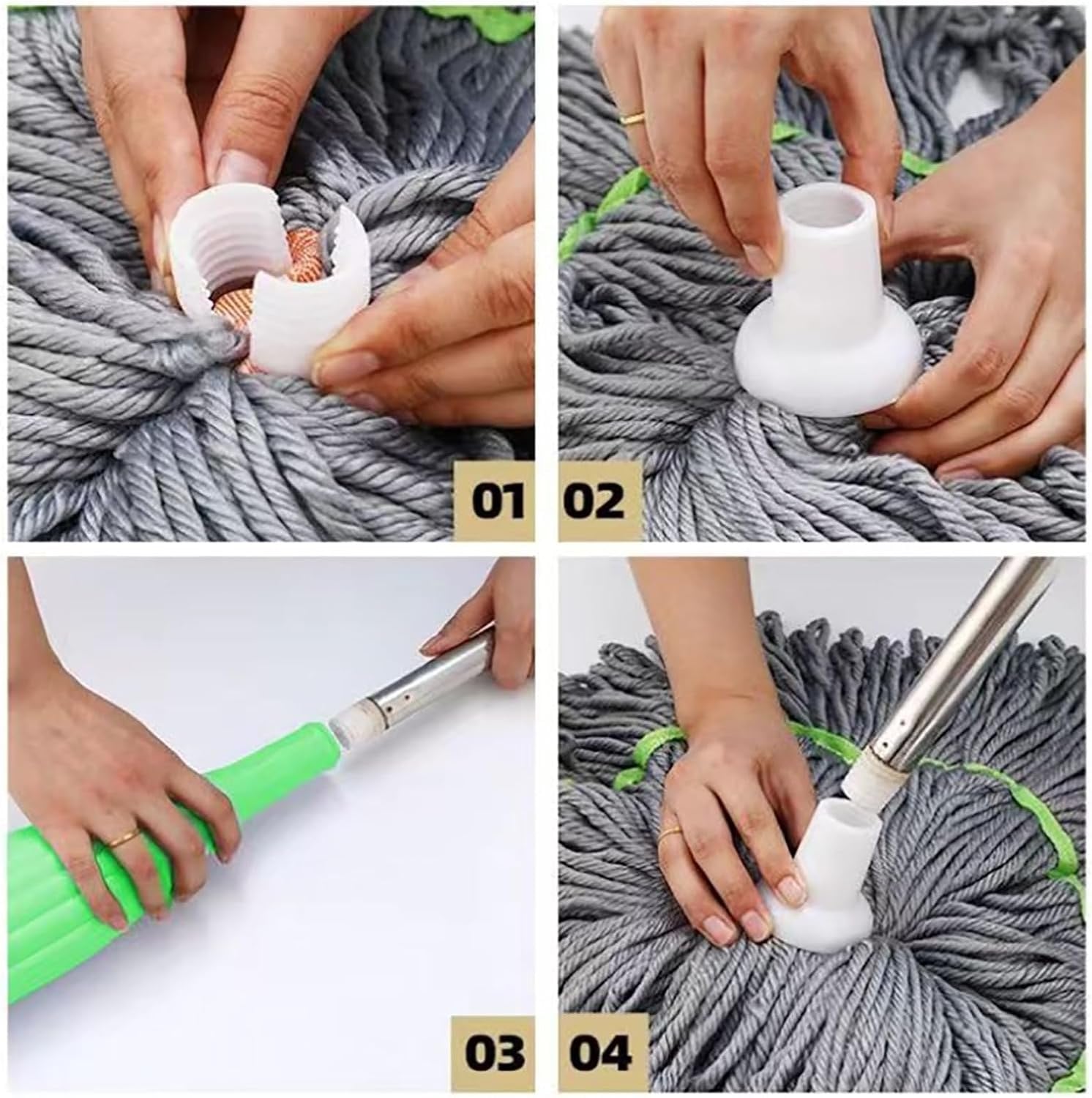 01

02

03

04