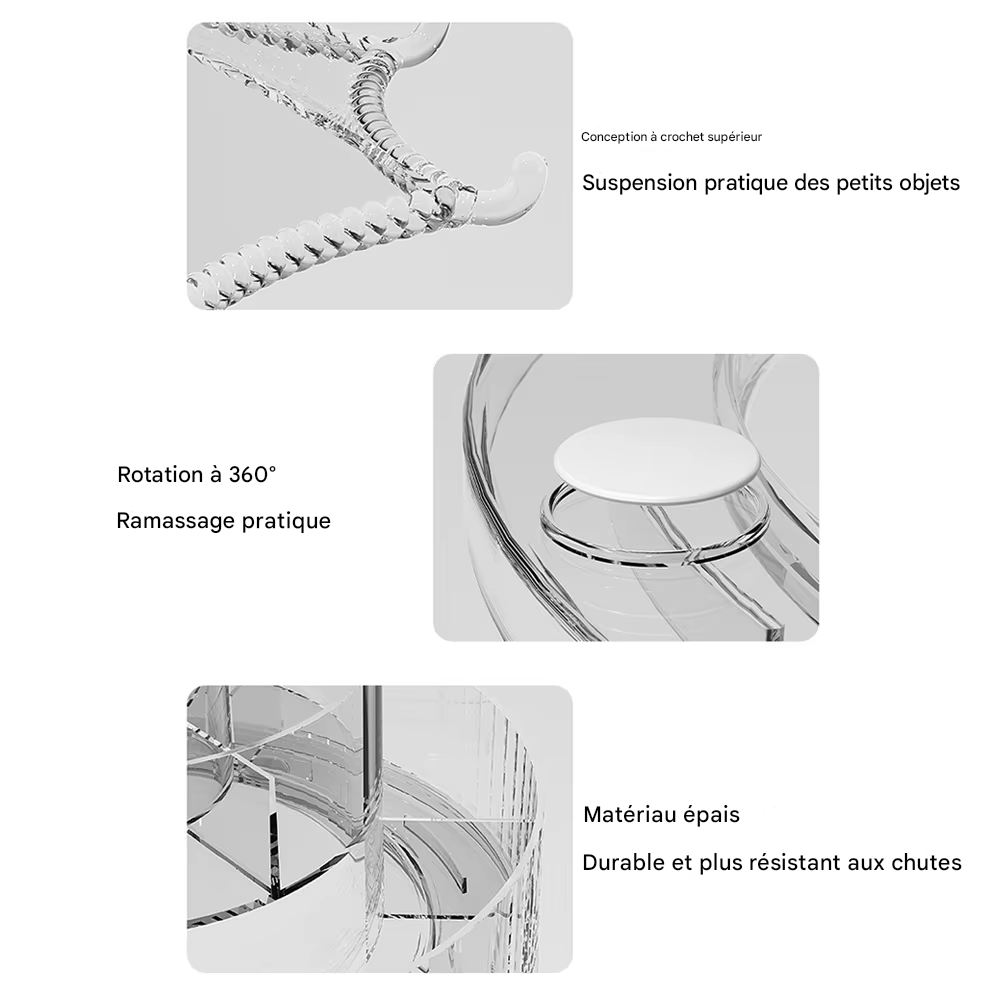 Conception à crochet supérieur

Suspension pratique des petits objets

Rotation à 360°

Ramassage pratique

Matériau épais

Durable et plus résistant aux chutes