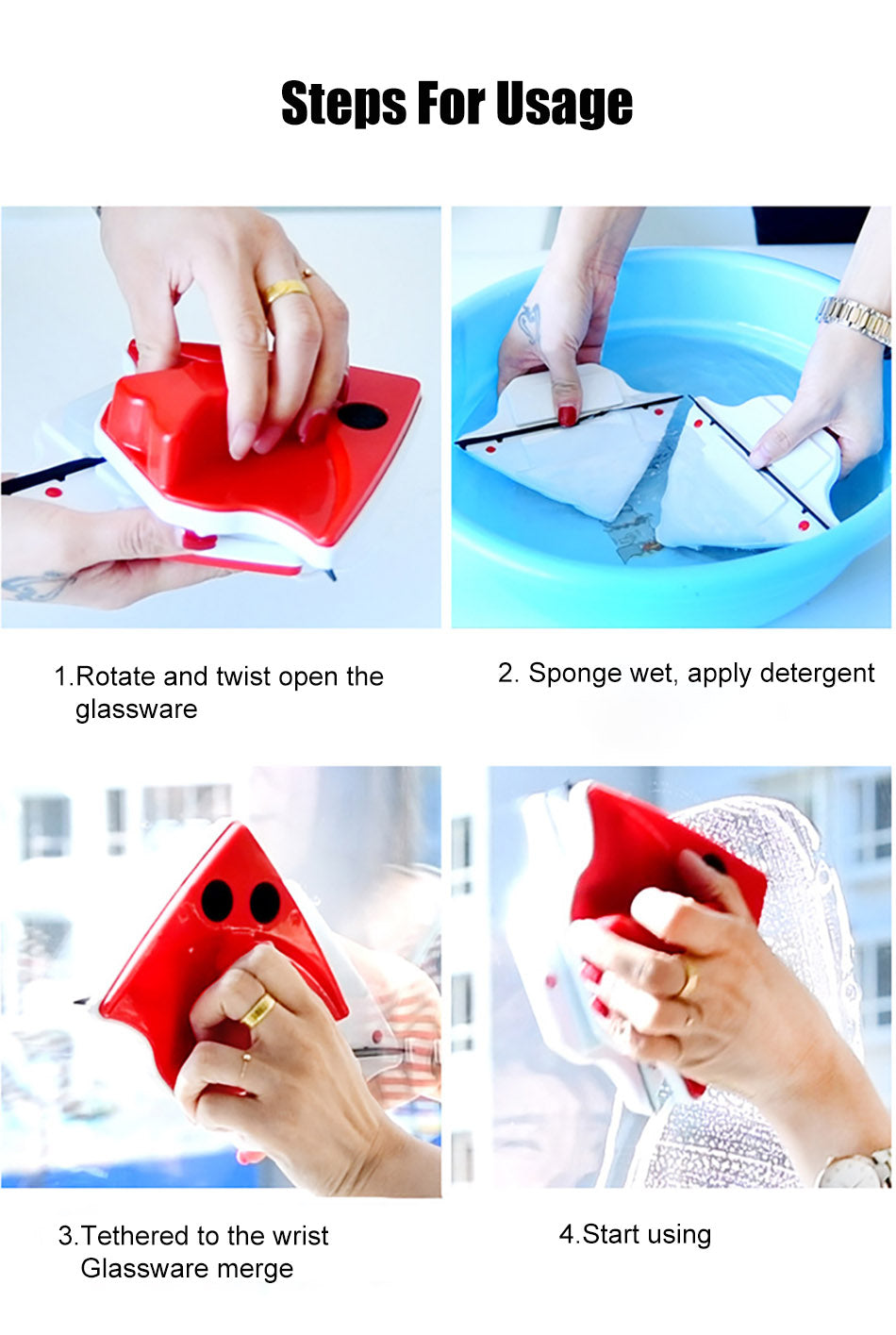 Steps For Usage

1.Rotate and twist open the glassware

2. Sponge wet, apply detergent

3.Tethered to the wrist
Glassware merge

4.Start using